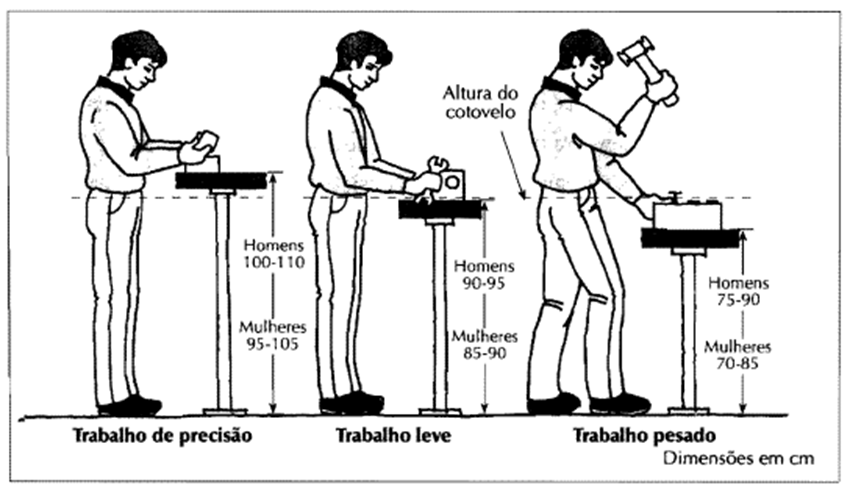 Altura do cotovelo

Homens
100-110

Mulheres
95-105

Homens
90-95

Mulheres
85-90

Homens
75-90

Mulheres
70-85

Trabalho de precisão

Trabalho leve

Trabalho pesado

Dimensões em cm